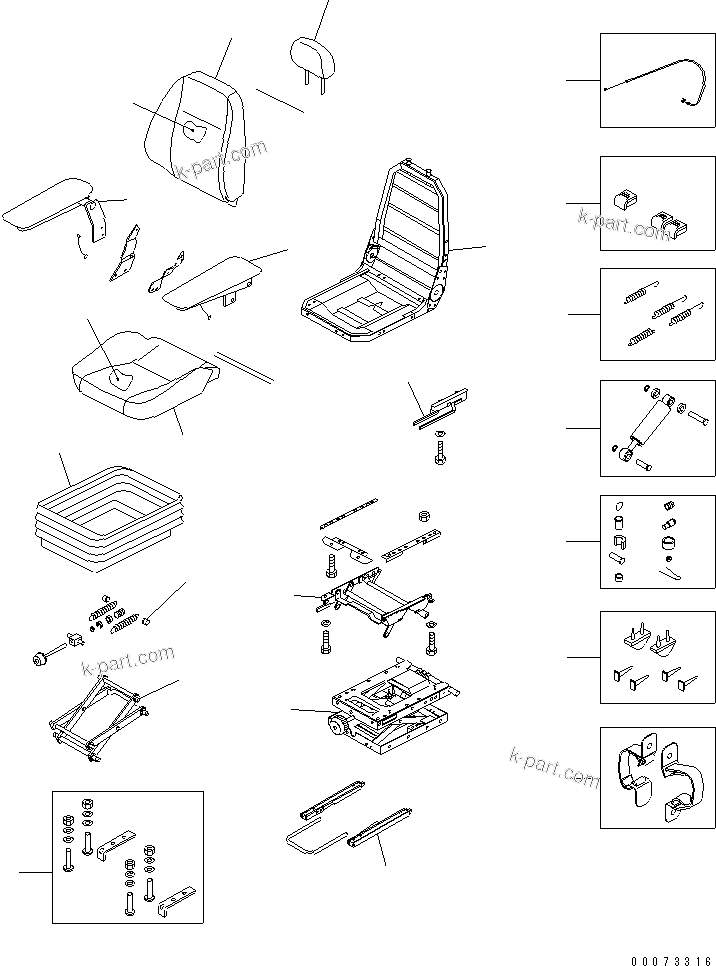 k-part.com
k-part.com
k-part.com
k-part.com
00073316