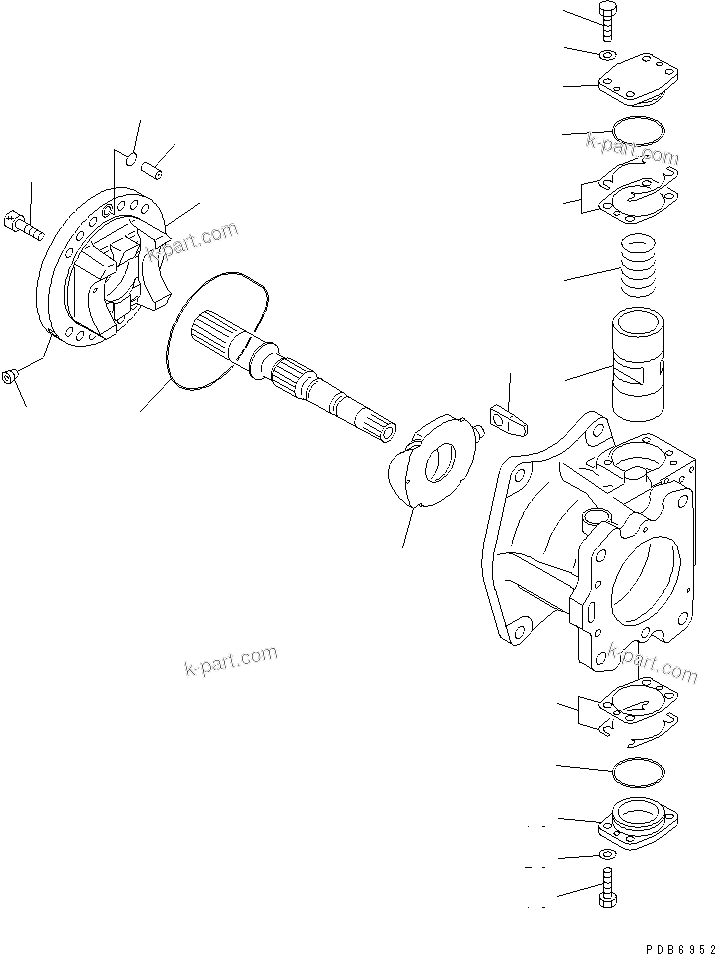 k-part.com

k-part.com

k-part.com

k-part.com

PDB6952