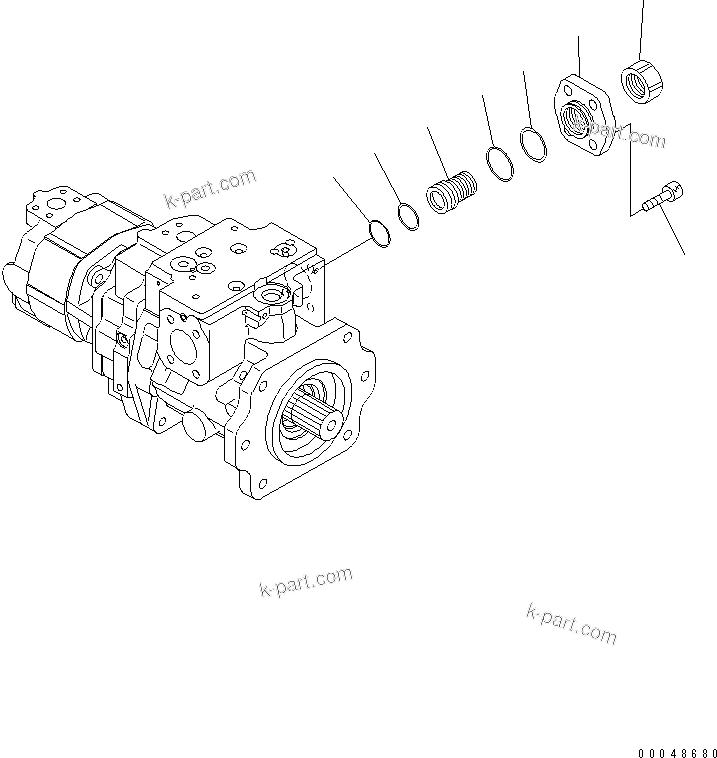 k-part.com

k-part.com

k-part.com

k-part.com

00048680