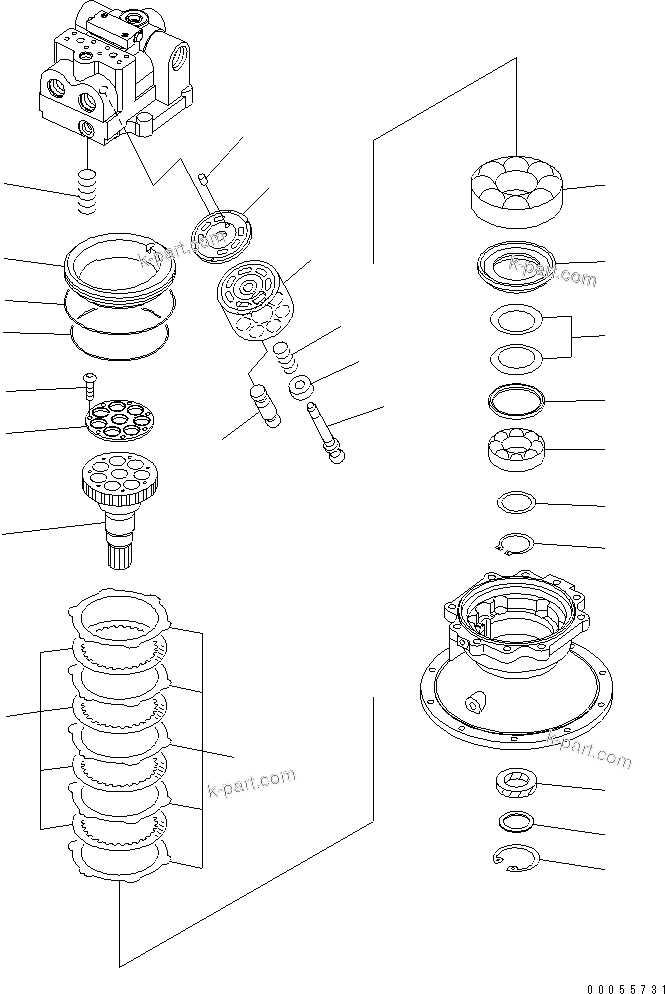 k-part.com

k-part.com

k-part.com

k-part.com

00055731