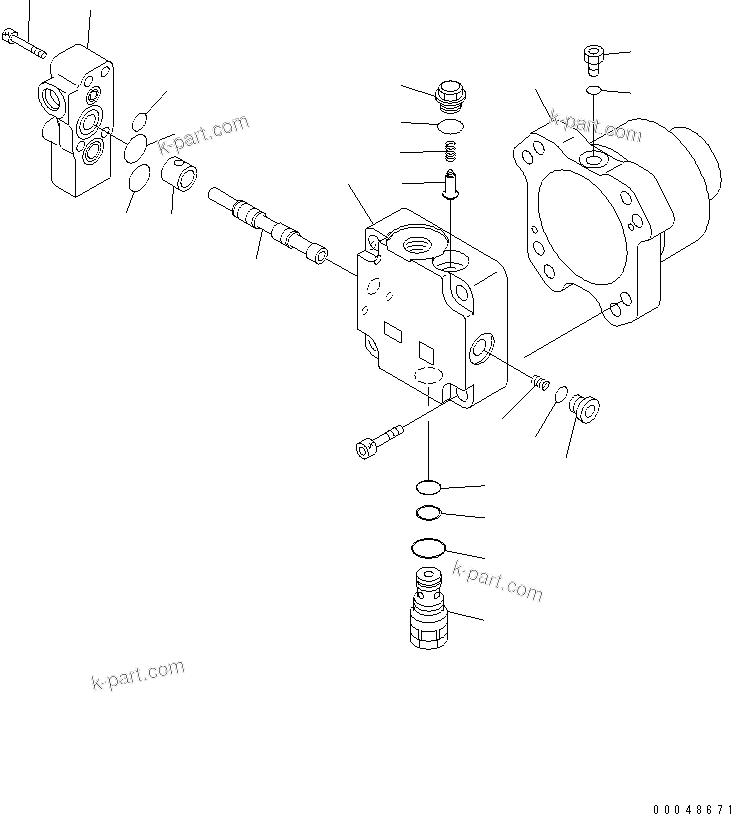 k-part.com

k-part.com

k-part.com

k-part.com

00048671