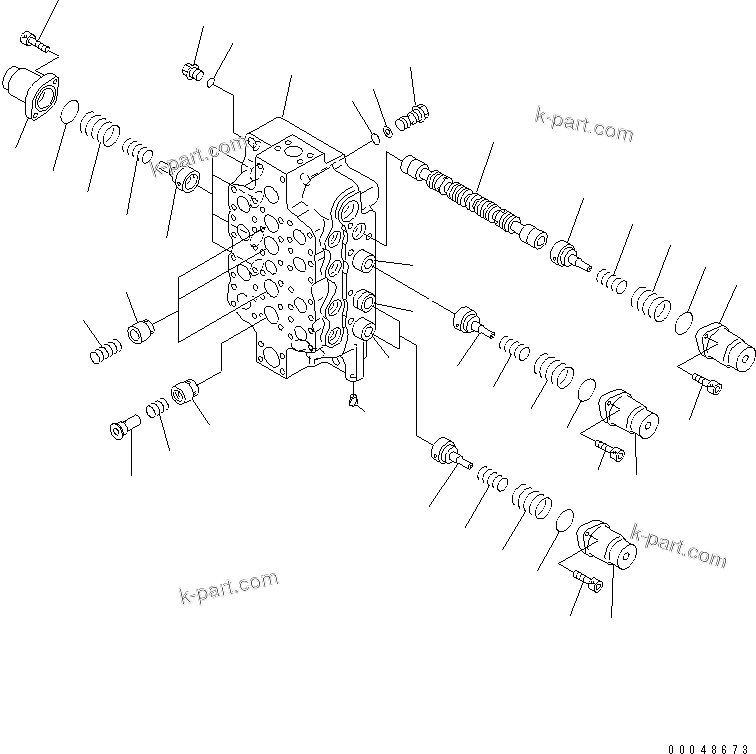 k-part.com
k-part.com
k-part.com
k-part.com
00048673