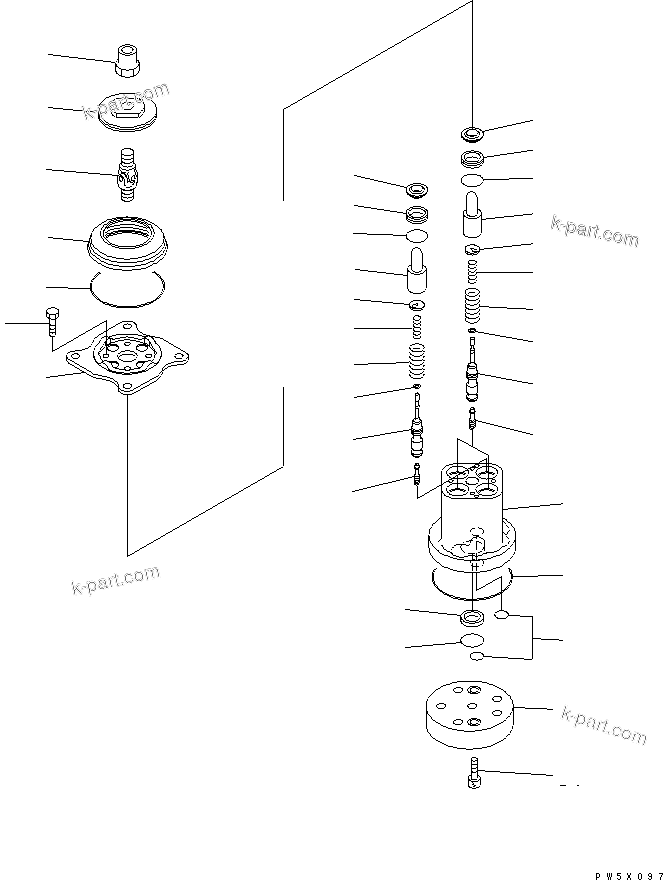 k-part.com

k-part.com

k-part.com

k-part.com

PW5X097