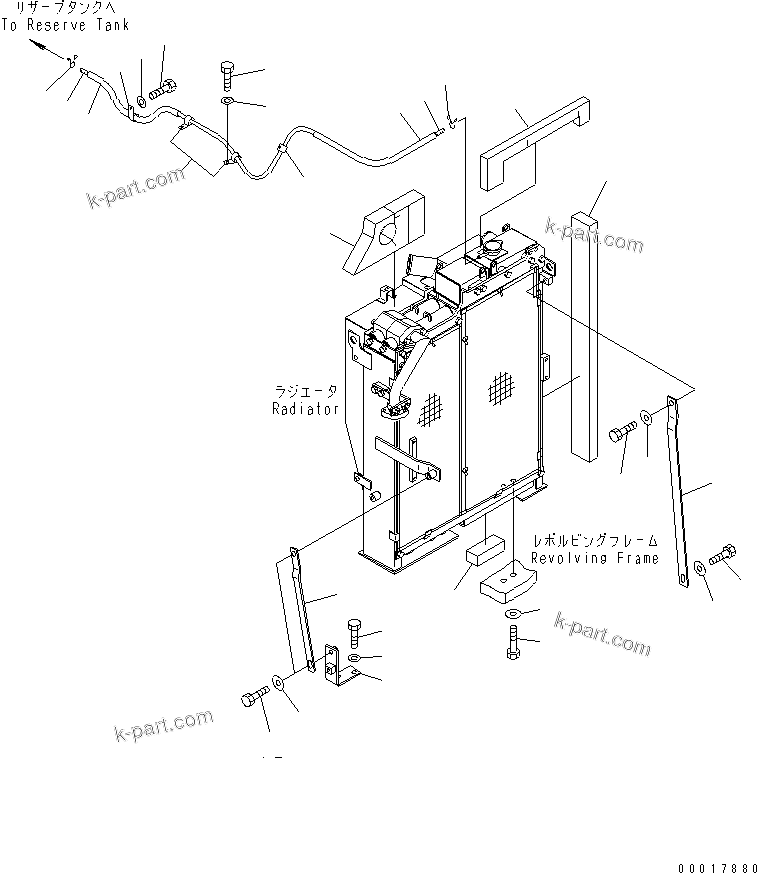 リザーブタンクへ
To Reserve Tank

k-part.com

k-part.com

ラジエータ
Radiator

レボルビングフレーム
Revolving Frame

k-part.com

k-part.com

00017880