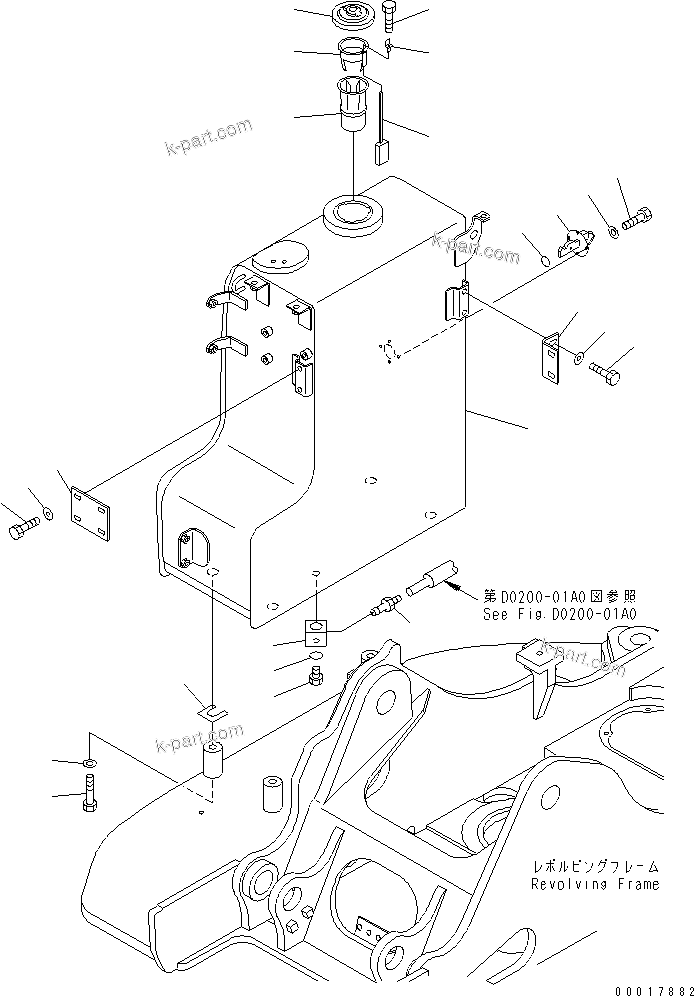 k-part.com

k-part.com

第D0200-01A0図参照
See Fig.D0200-01A0

k-part.com

k-part.com

レボルビングフレーム
Revolving Frame

00017882