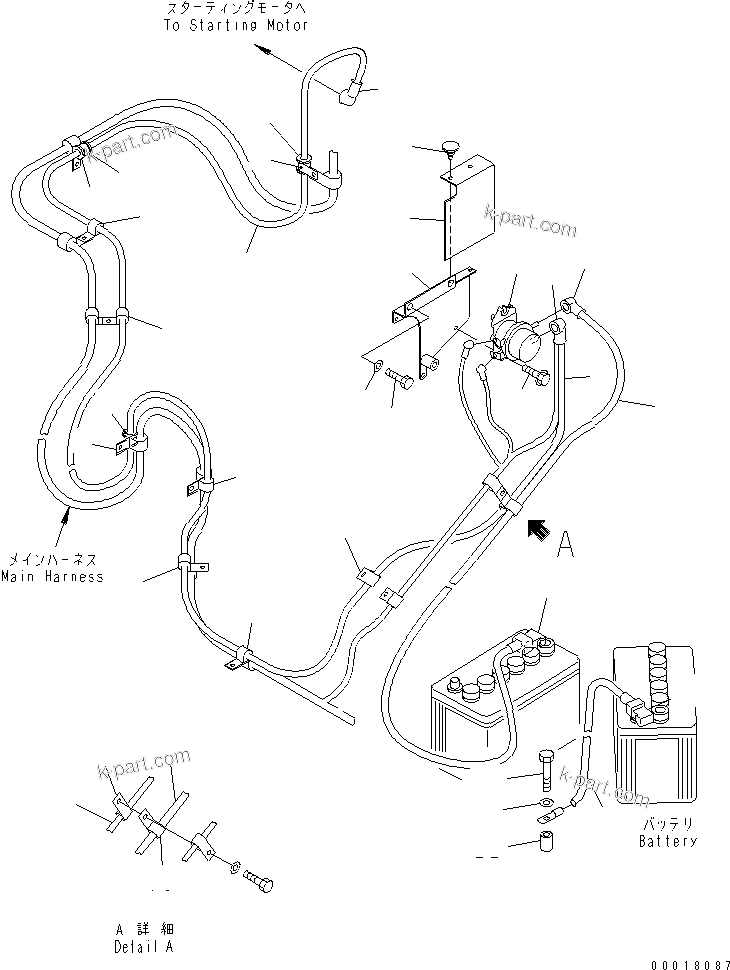 スターティングモータへ
To Starting Motor

k-part.com

k-part.com

メインハーネス
Main Harness

A

k-part.com

k-part.com

バッテリ
Battery

A 詳細
Detail A

00018087