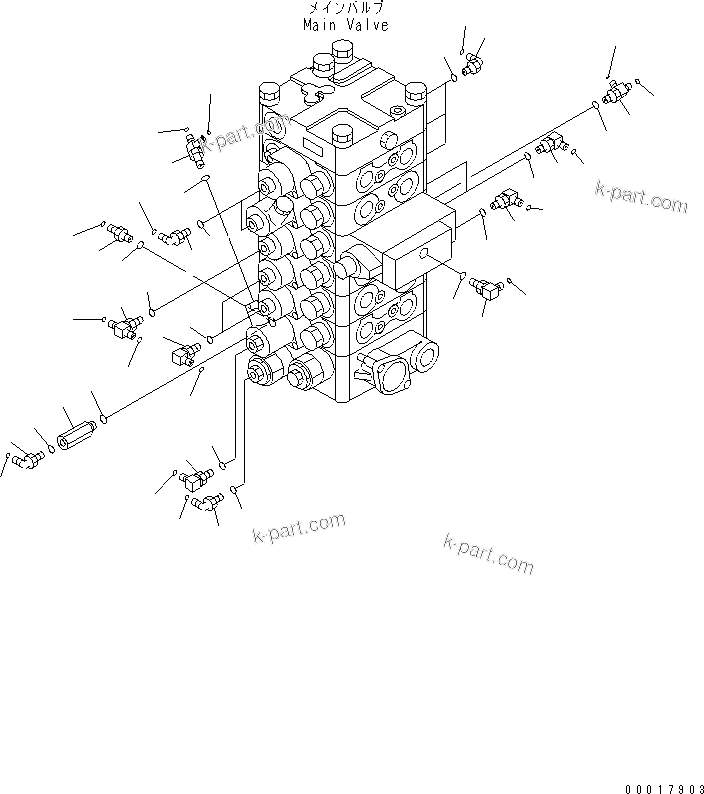 メインバルブ
Main Valve

k-part.com

k-part.com

k-part.com

k-part.com

00017903