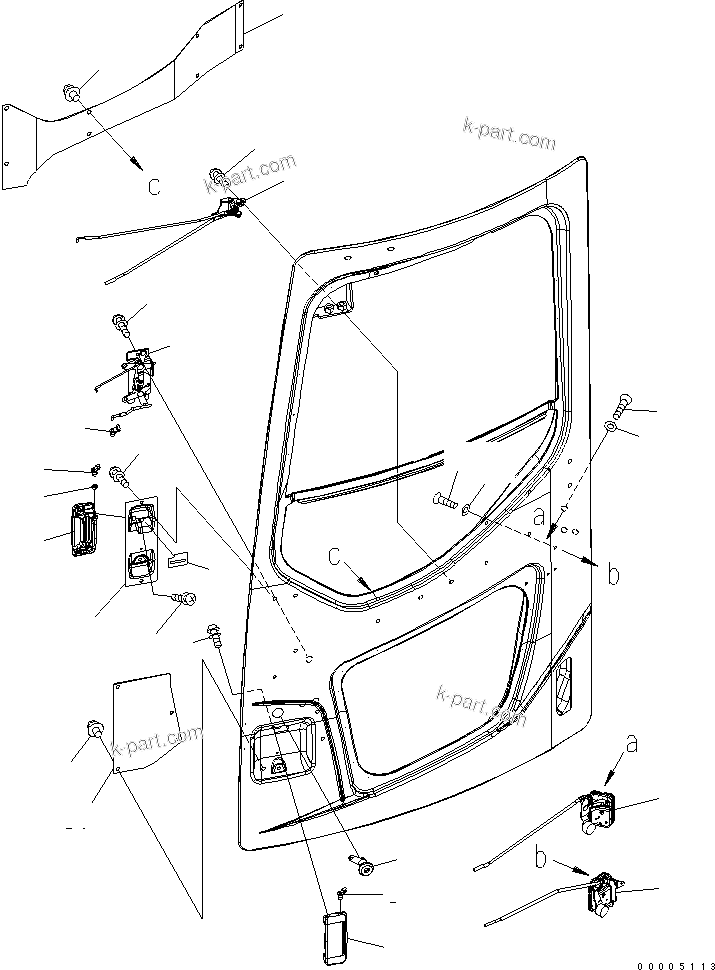 k-part.com

c

k-part.com

a

b

c

k-part.com

k-part.com

a

b

00005113