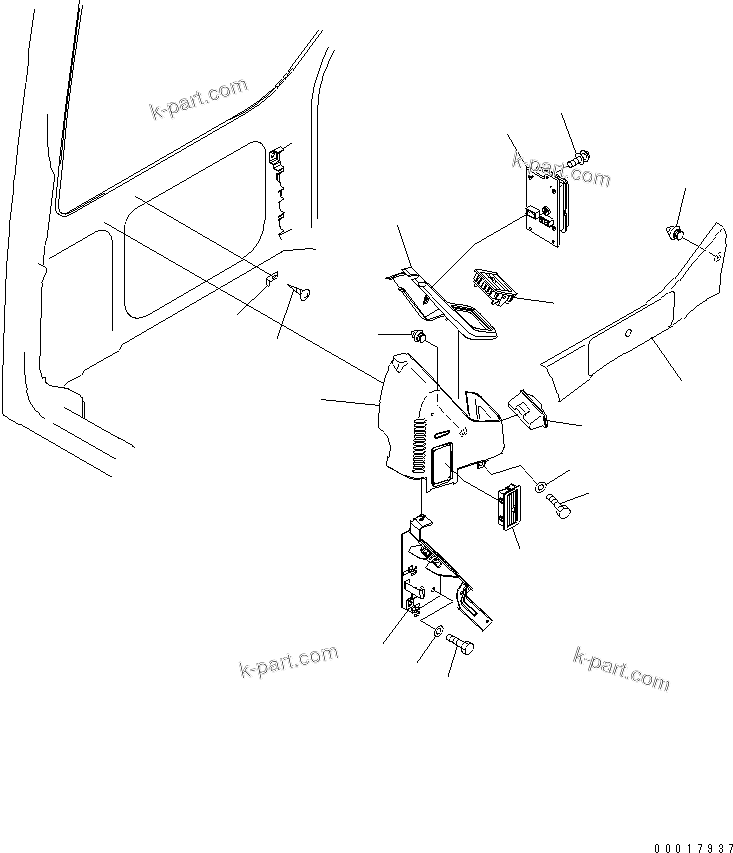 k-part.com

k-part.com

k-part.com

k-part.com

00017937