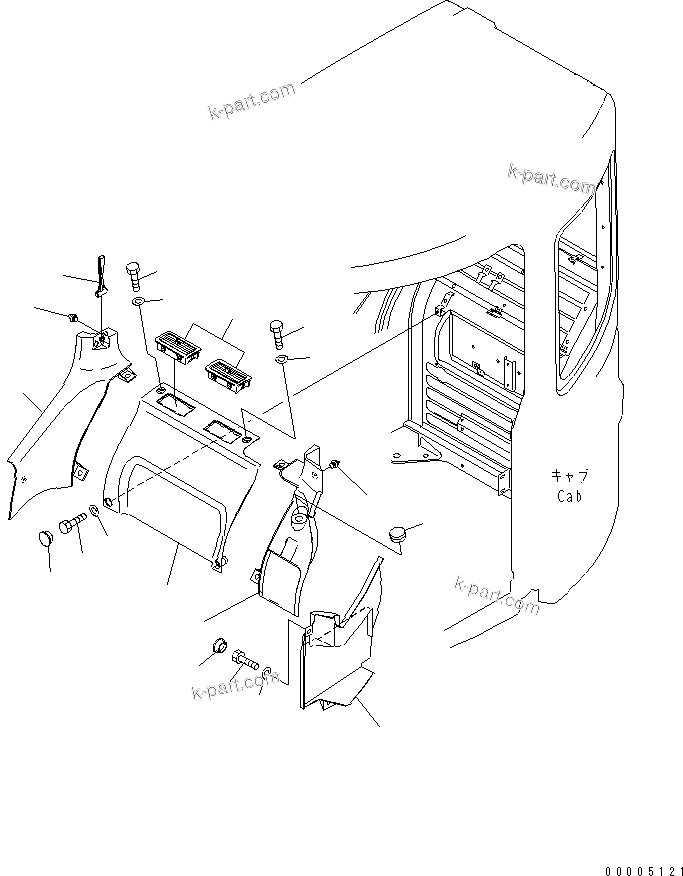 k-part.com
k-part.com
キャブ
Cab
k-part.com
k-part.com
00005121