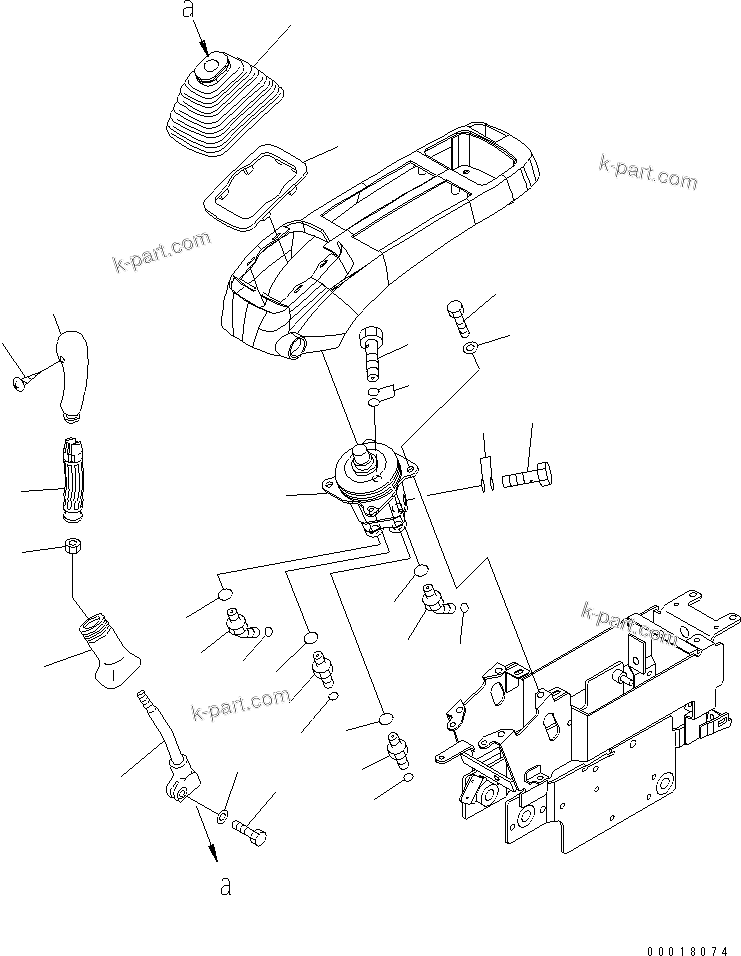 a

k-part.com

k-part.com

k-part.com

k-part.com

a

00018074