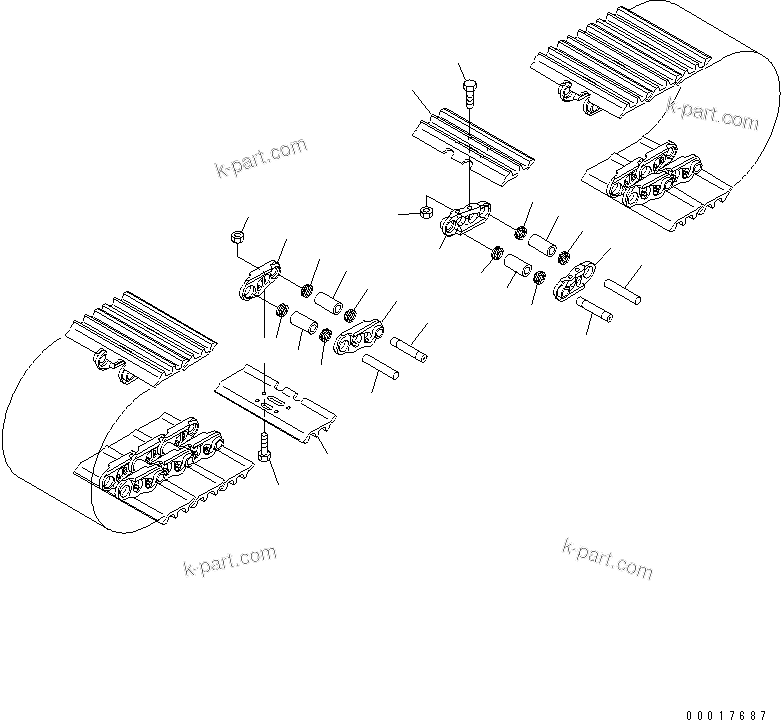 k-part.com

k-part.com

k-part.com

k-part.com

00017687