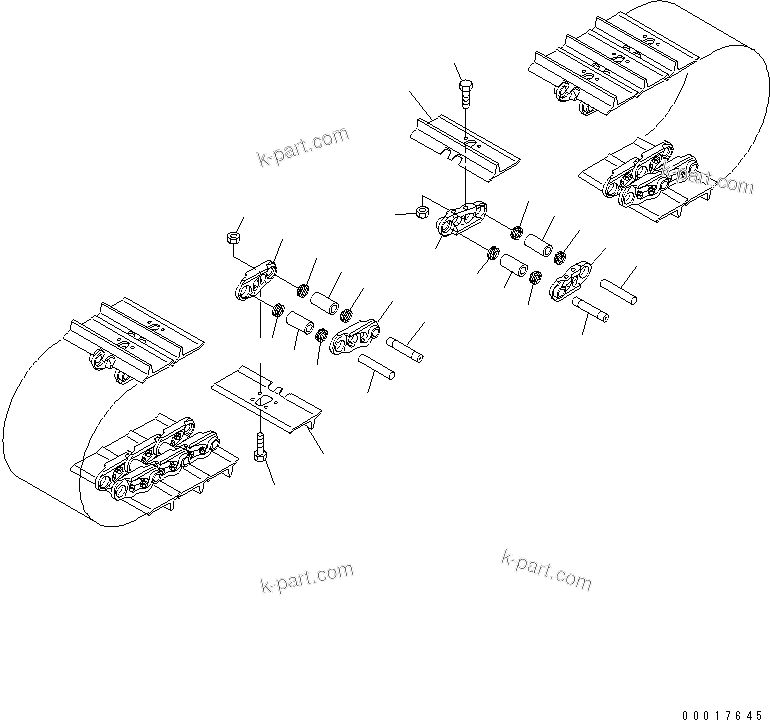 k-part.com
k-part.com
k-part.com
k-part.com
00017645