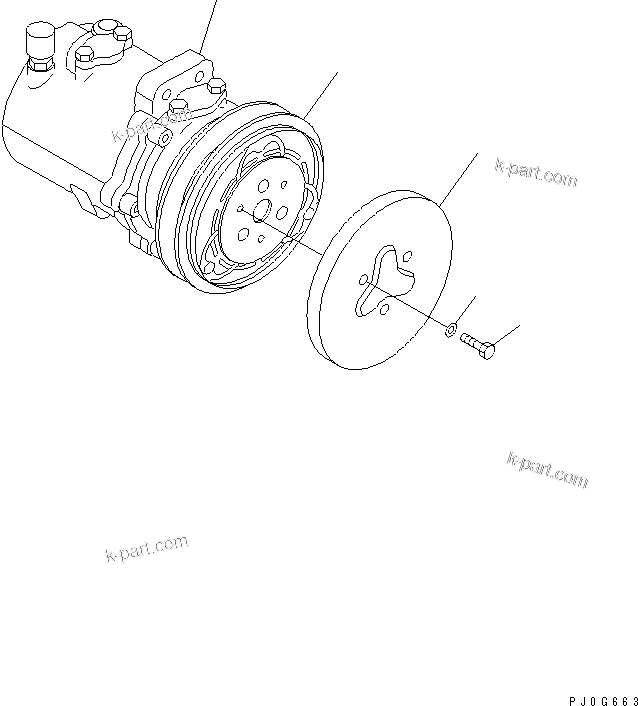 k-part.com
k-part.com
k-part.com
k-part.com
PJ0G663