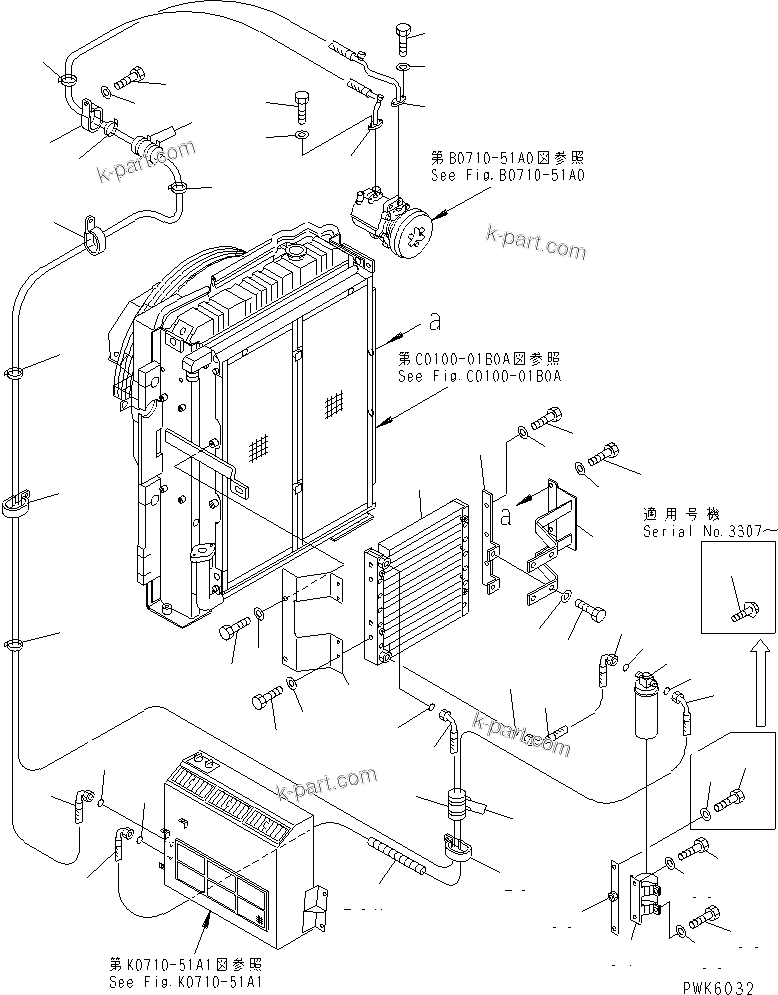 k-part.com

第B0710-51A0図参照
See Fig.B0710-51A0

k-part.com

a

第C0100-01B0A図参照
See Fig.C0100-01B0A

a

適用号機
Serial No.3307~

k-part.com

k-part.com

第K0710-51A1図参照
See Fig.K0710-51A1

PWK6032