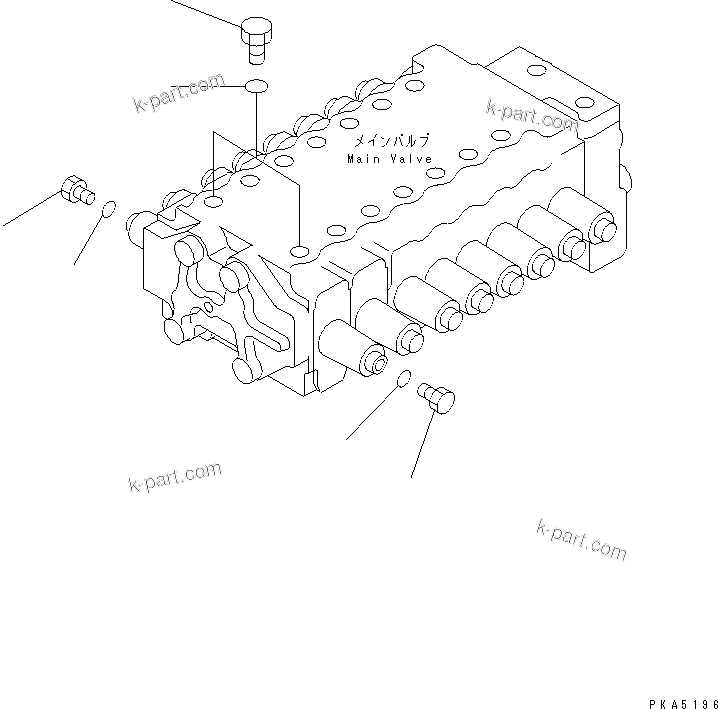 k-part.com

k-part.com

メインバルブ
Main Valve

k-part.com

k-part.com

PKA5196