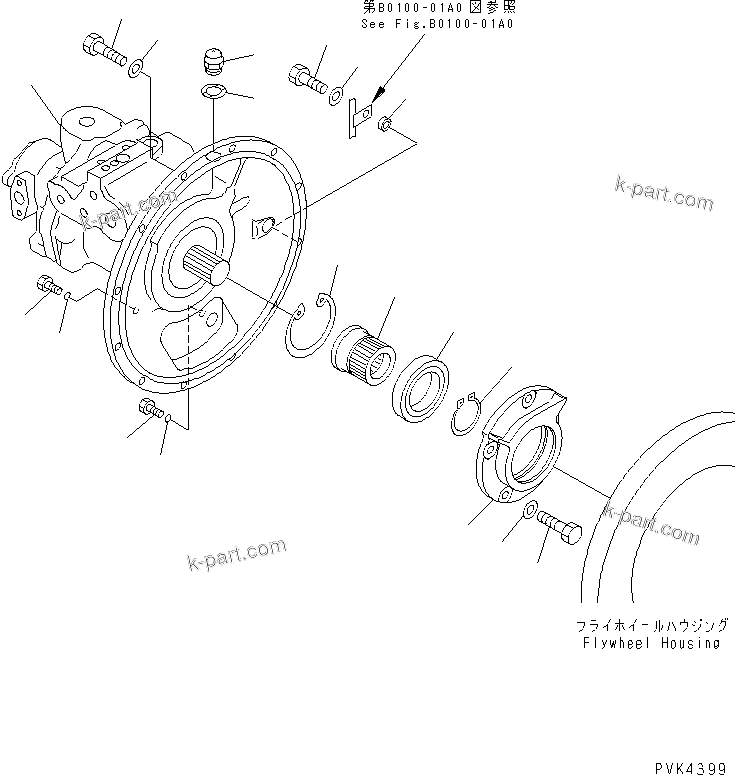 第B0100-01A0 図参照
See Fig.B0100-01A0

k-part.com

k-part.com

k-part.com

k-part.com

フライホイールハウジング
Flywheel Housing

PVK4399