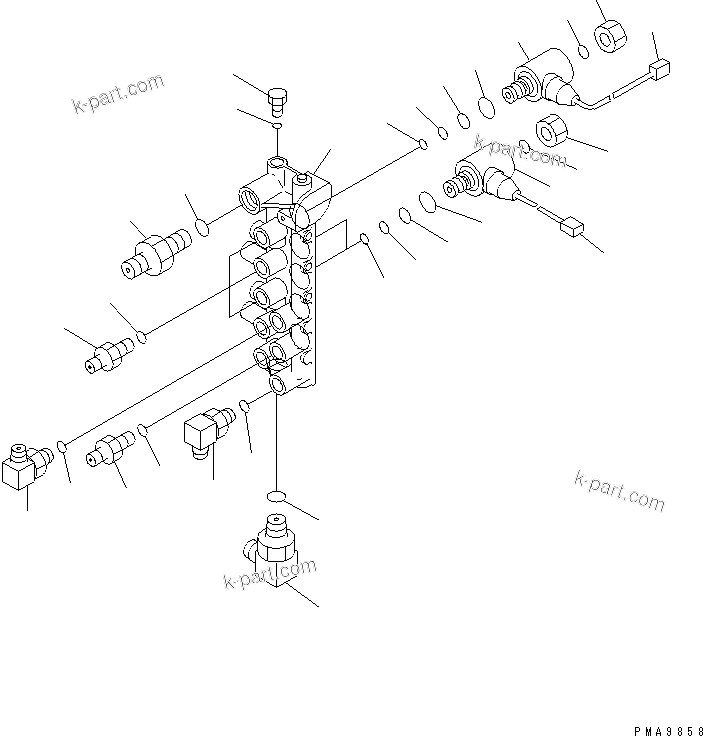 k-part.com

k-part.com

k-part.com

k-part.com

PMA9858