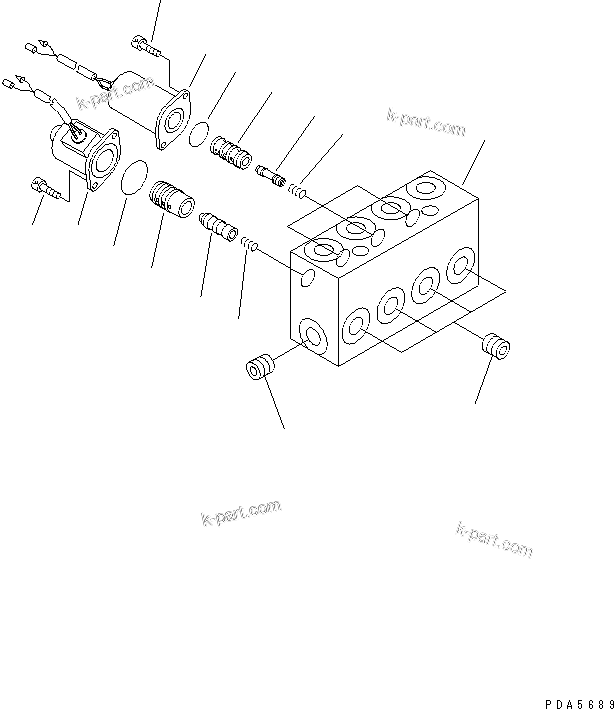 k-part.com

k-part.com

k-part.com

k-part.com

PDA5689