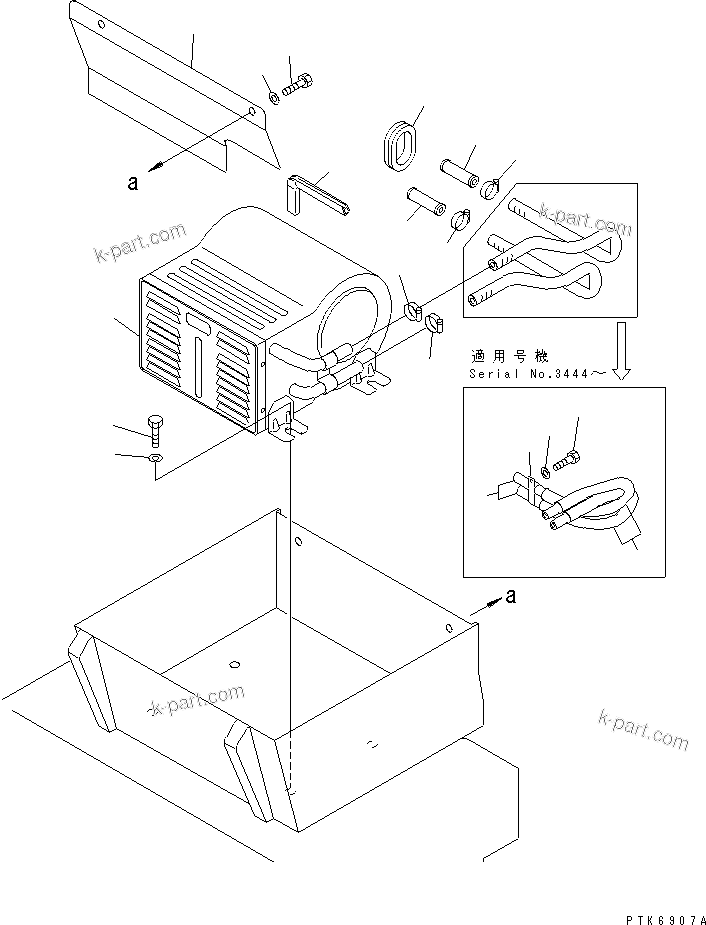 a

k-part.com

k-part.com

適用号機
Serial No.3444～

a

k-part.com

k-part.com

PTK6907A