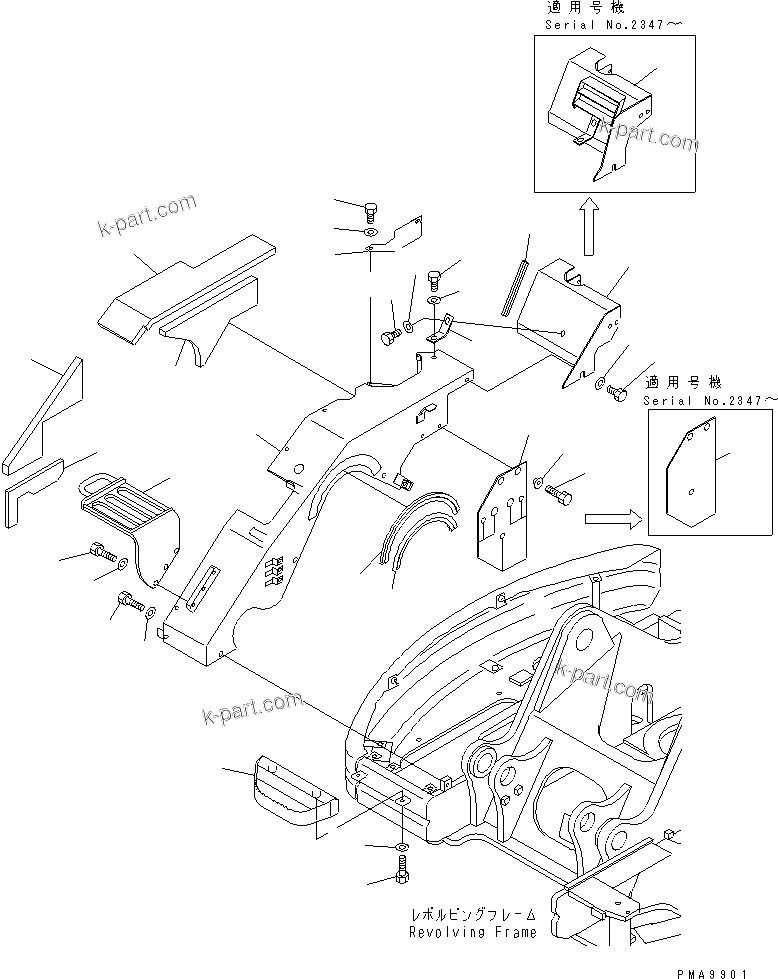 適用号機
Serial No.2347～

k-part.com

k-part.com

適用号機
Serial No.2347～

k-part.com

k-part.com

レボルビングフレーム
Revolving Frame

PMA9901