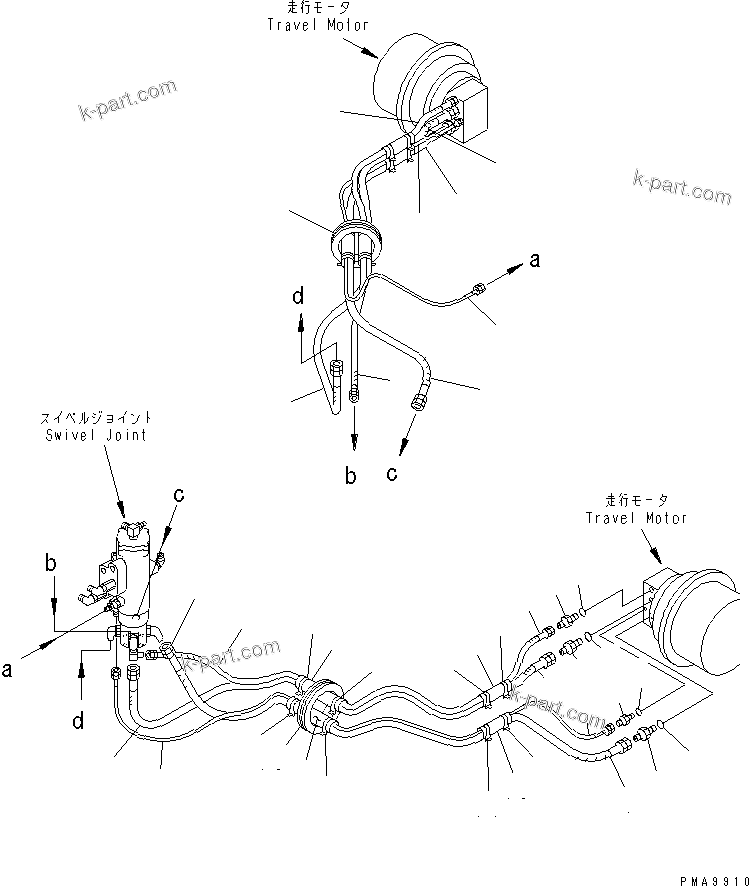 走行モータ
Travel Motor

k-part.com

k-part.com

a

d

b c

スイベルジョイント
Swivel Joint

c

b

a

d

k-part.com

k-part.com

走行モータ
Travel Motor

PMA9910