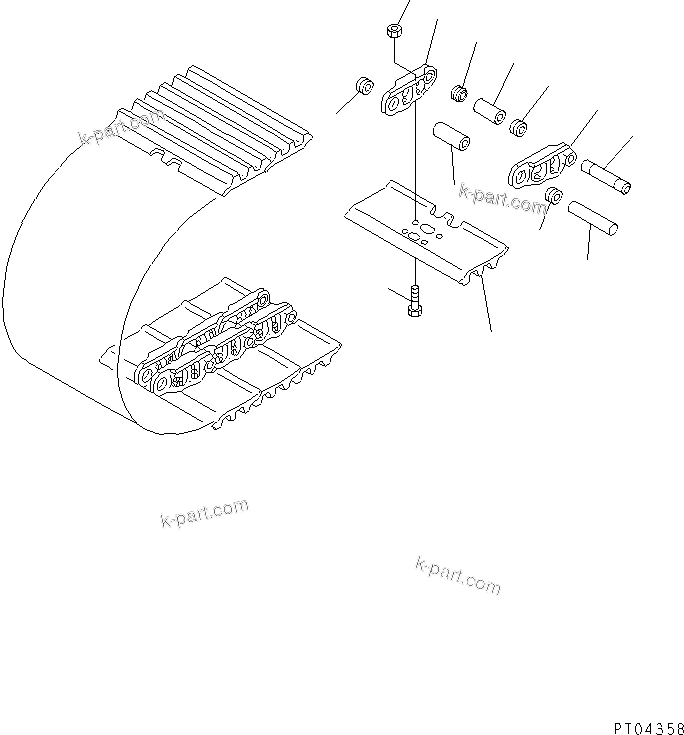 k-part.com
k-part.com
k-part.com
k-part.com
PT04358