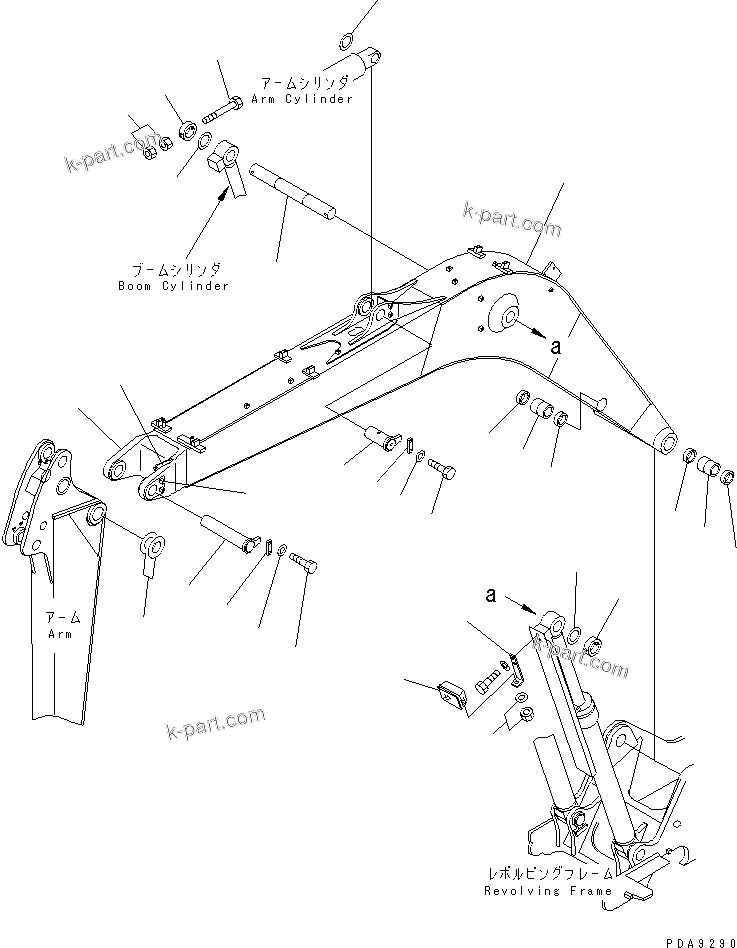 アームシリンダ
Arm Cylinder

k-part.com

k-part.com

ブームシリンダ
Boom Cylinder

a

アーム
Arm

a

k-part.com

k-part.com

レボルビングフレーム
Revolving Frame

PDA9290