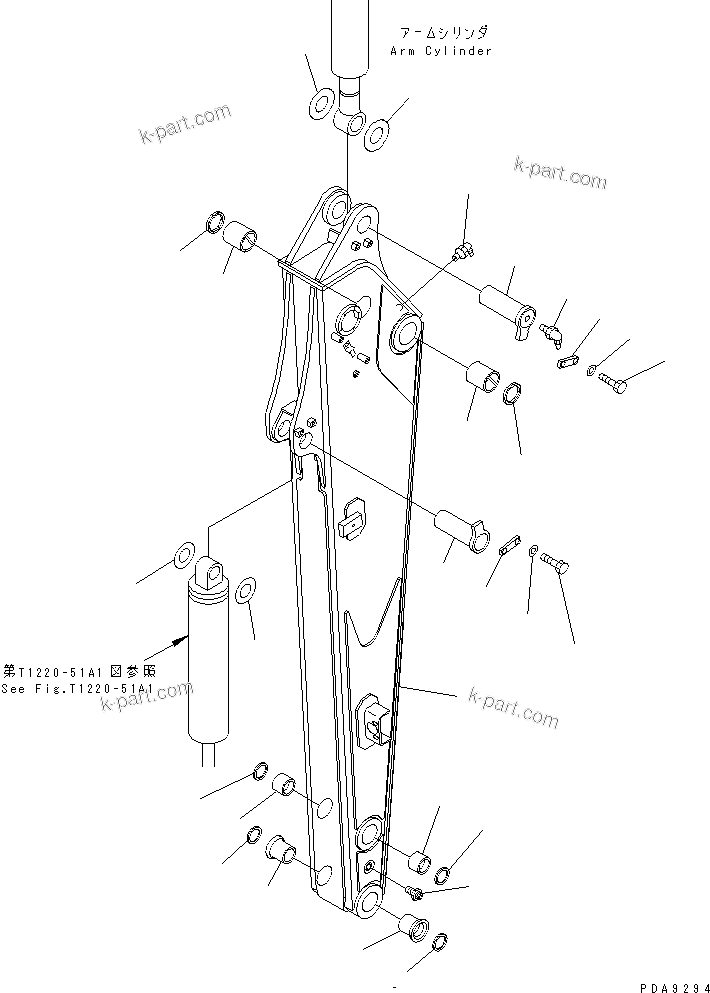 アームシリンダ
Arm Cylinder

k-part.com

k-part.com

第T1220-51A1 図参照
See Fig.T1220-51A1

k-part.com

k-part.com

PDA9294