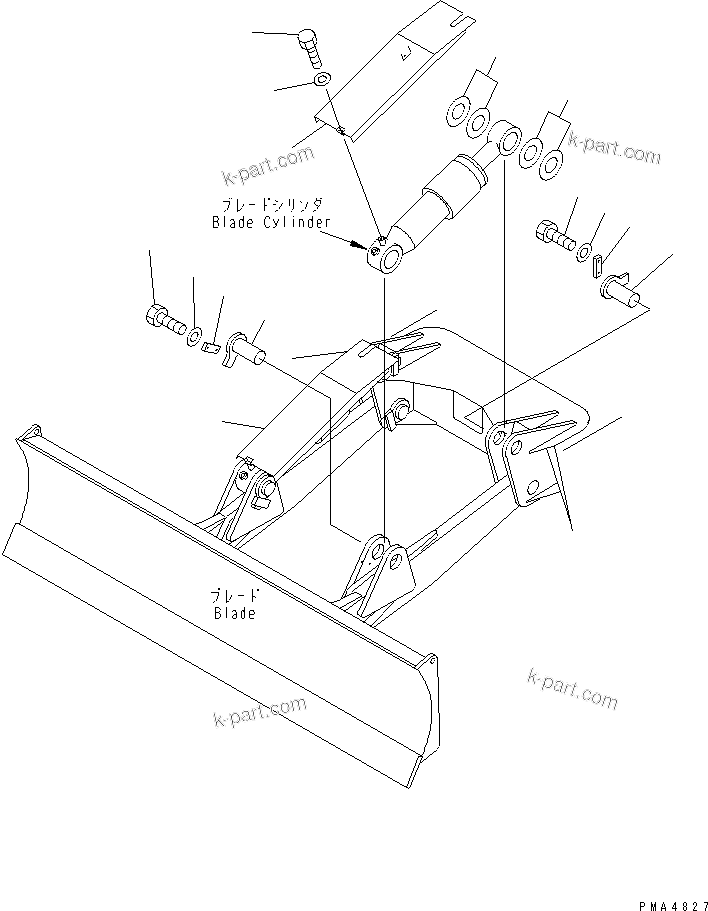 k-part.com

k-part.com

ブレードシリンダ
Blade Cylinder

ブレード
Blade

k-part.com

k-part.com

PMA4827