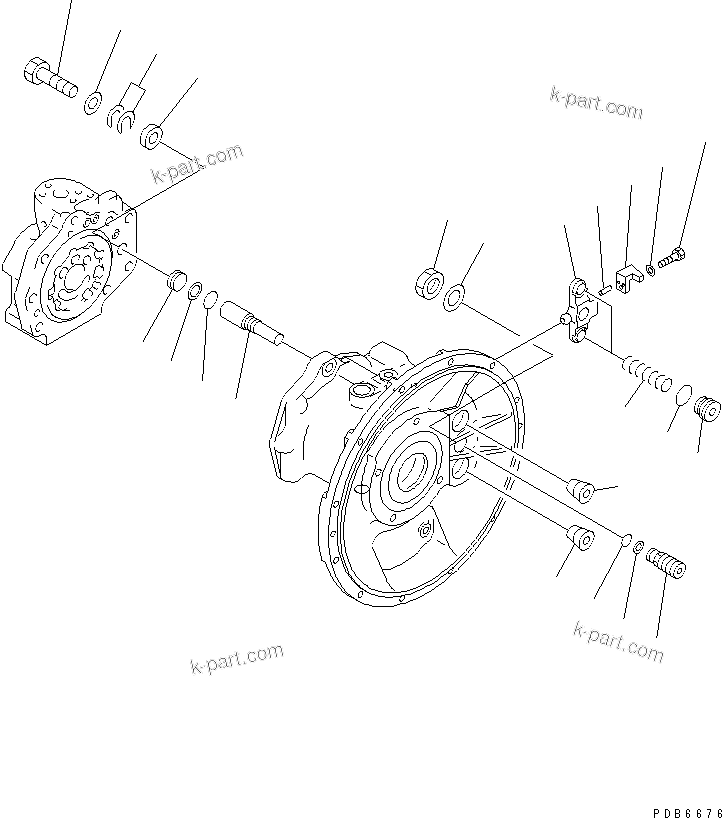 k-part.com

k-part.com

k-part.com

k-part.com

PDB6676