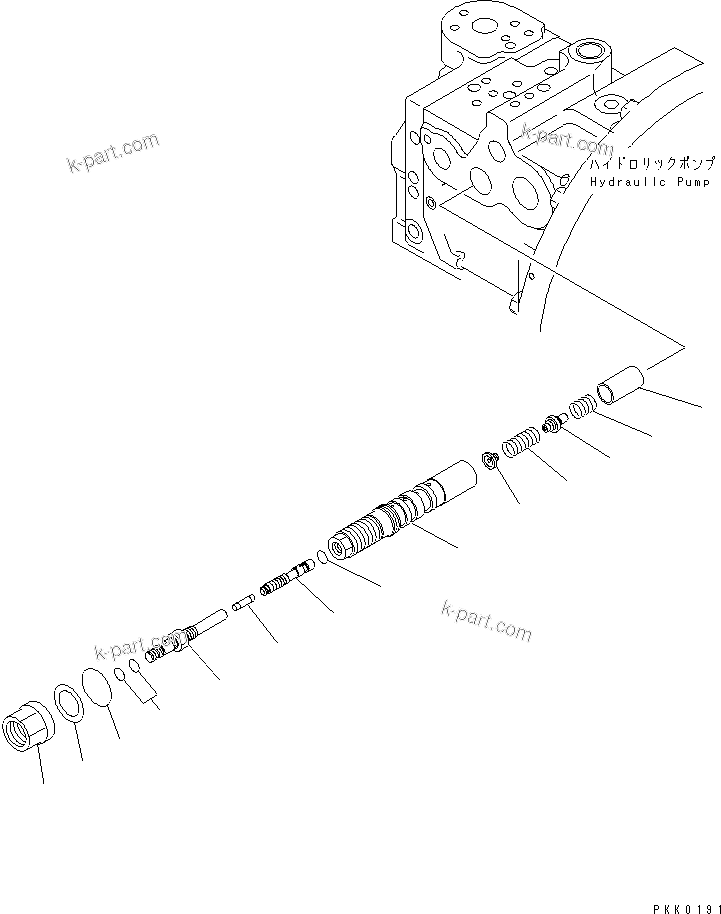 k-part.com

k-part.com

ハイドロリックポンプ
Hydraulic Pump

k-part.com

k-part.com

PKK0191