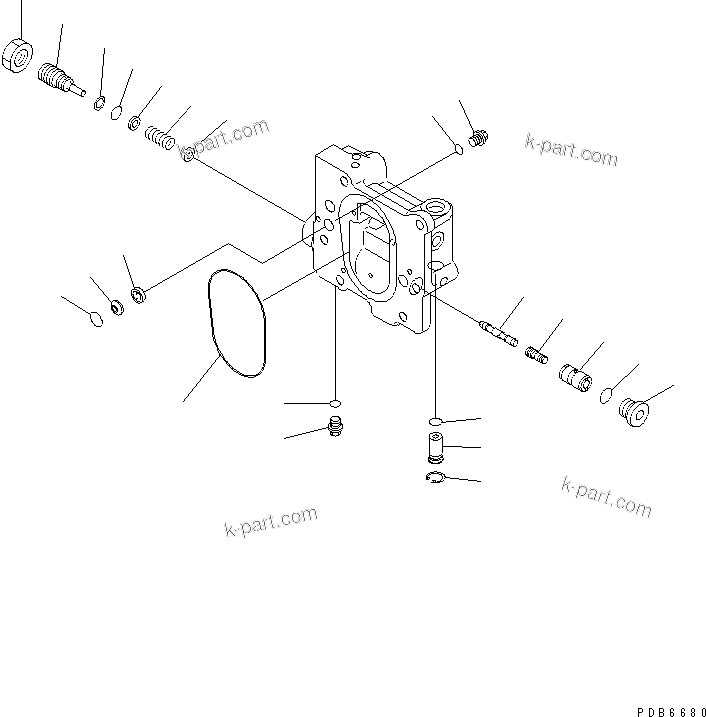 k-part.com

k-part.com

k-part.com

k-part.com

PDB6680