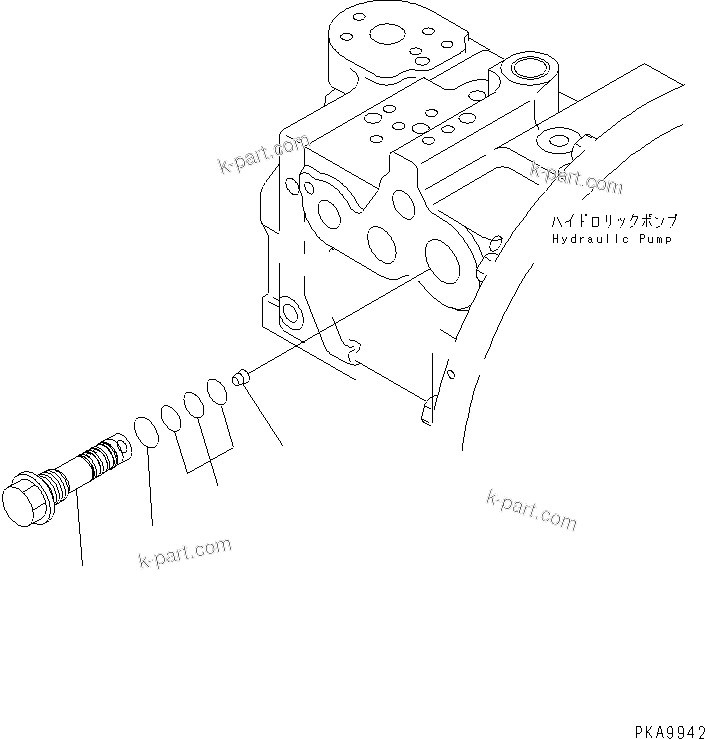 k-part.com

k-part.com

ハイドロリックポンプ
Hydraulic Pump

k-part.com

k-part.com

PKA9942