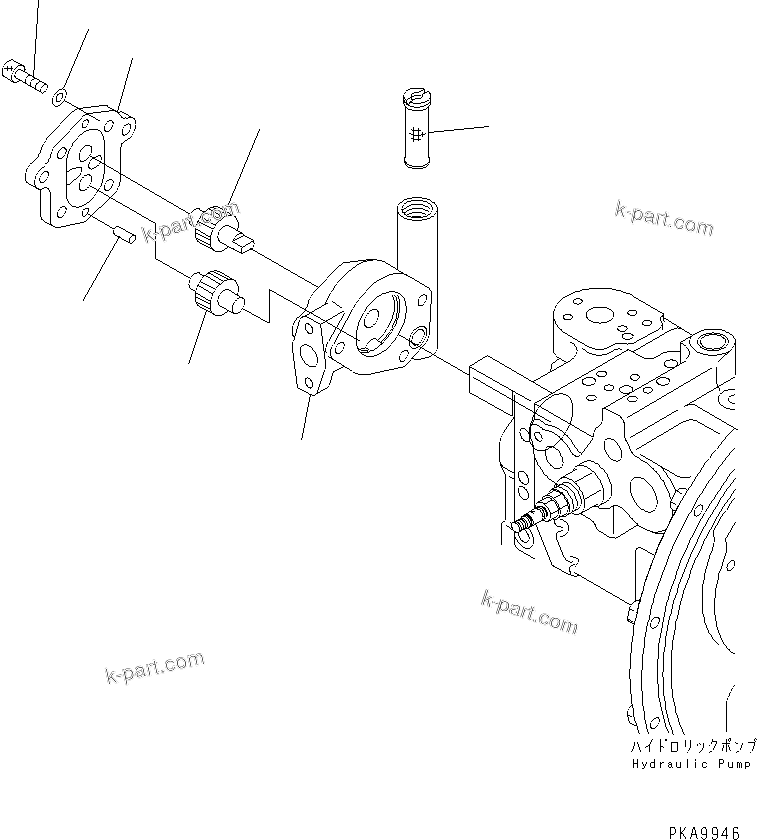 k-part.com

k-part.com

k-part.com

k-part.com

ハイドロリックポンプ
Hydraulic Pump

PKA9946