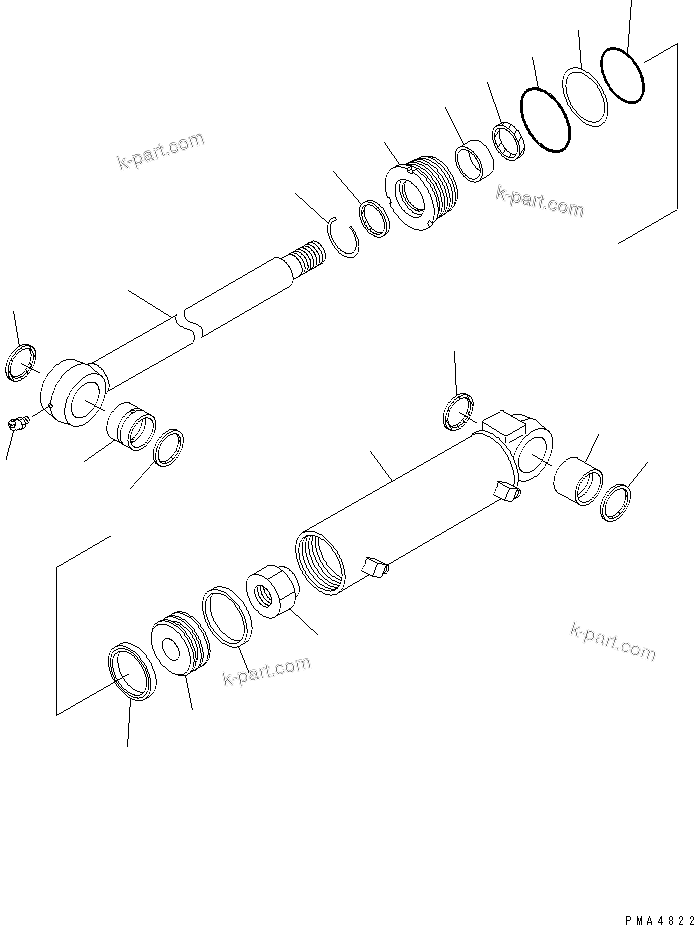 k-part.com

k-part.com

k-part.com

k-part.com

PMA4822