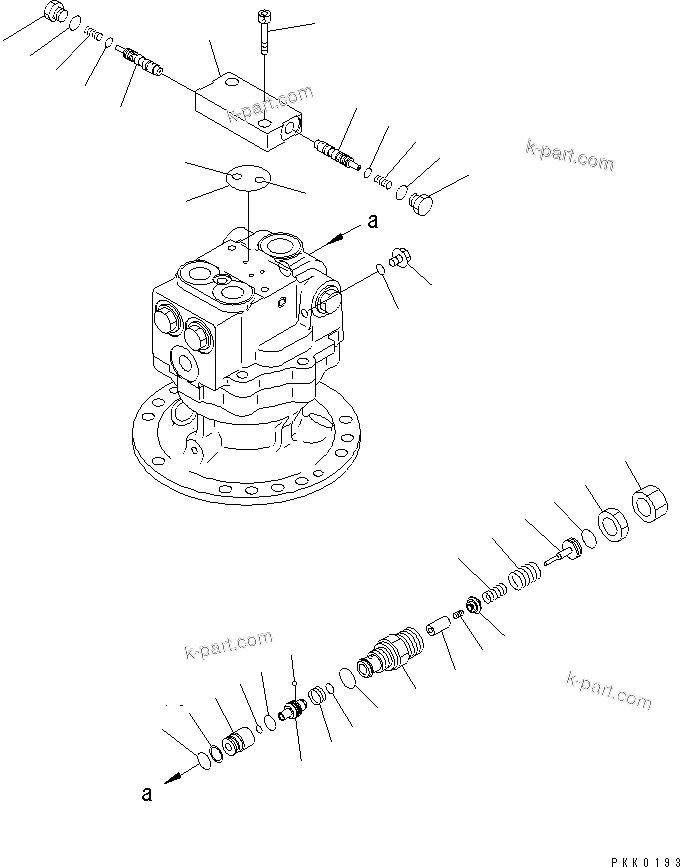 k-part.com

k-part.com

a

k-part.com

k-part.com

a

PKK0193