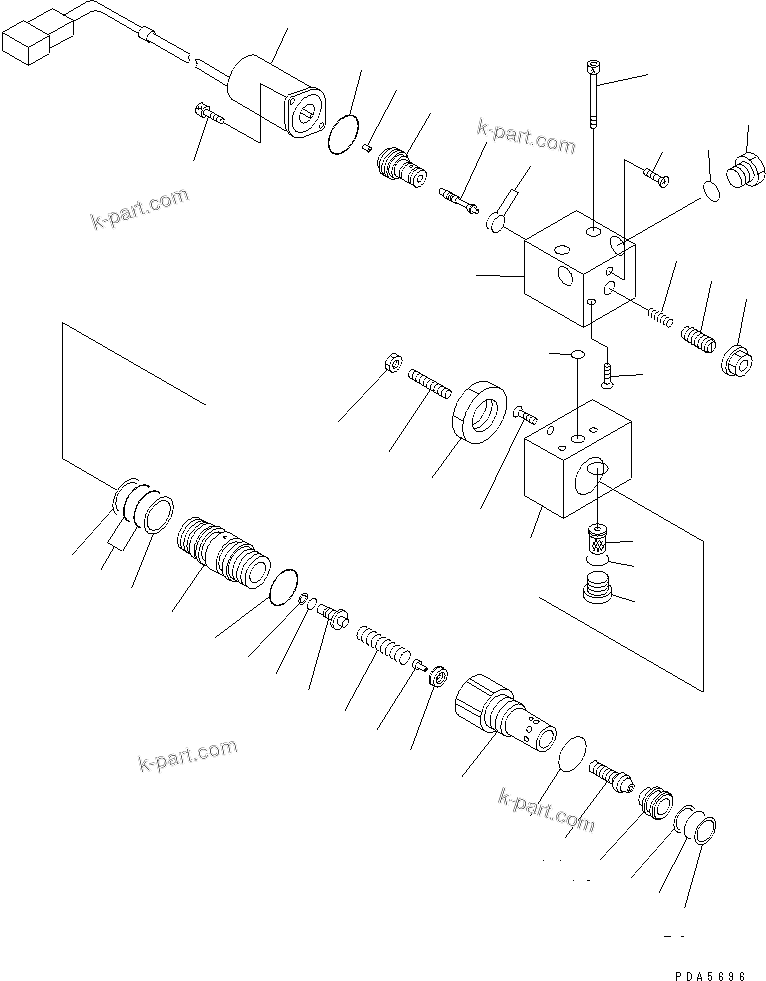 k-part.com

k-part.com

k-part.com

k-part.com

PDA5696