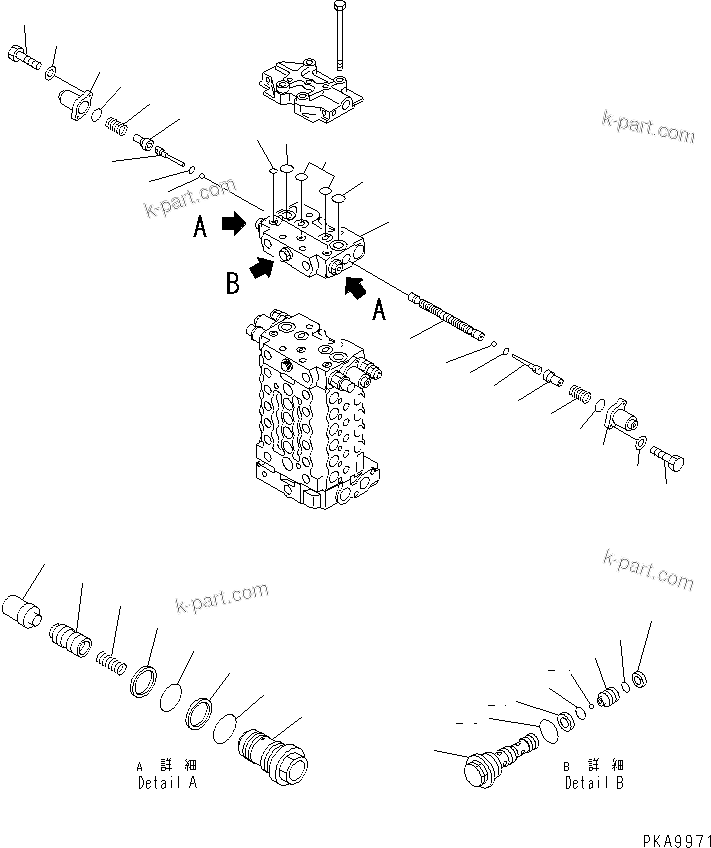 k-part.com

k-part.com

A

B

A

k-part.com

k-part.com

A 詳 細
Detail A

B 詳 細
Detail B

PKA9971