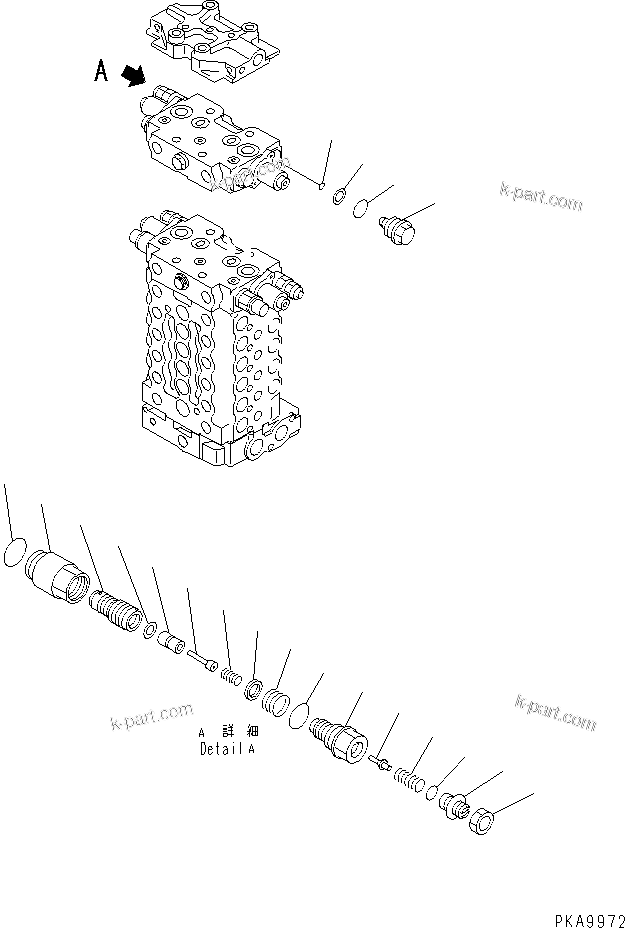 A

k-part.com

k-part.com

k-part.com

k-part.com

A 詳 細
Detail A

PKA9972