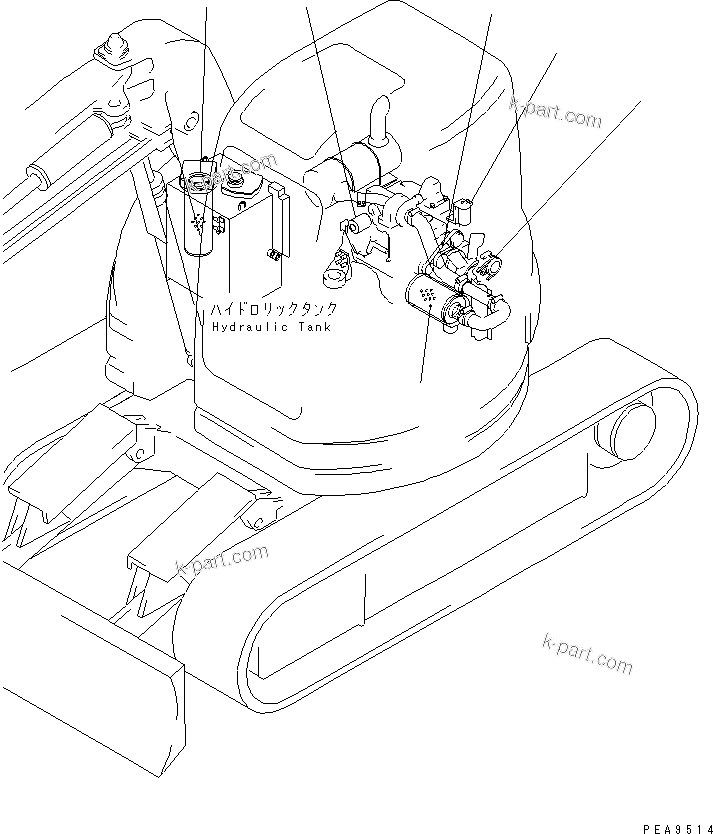 k-part.com

k-part.com

ハイドロリックタンク
Hydraulic Tank

k-part.com

k-part.com

PEA9514