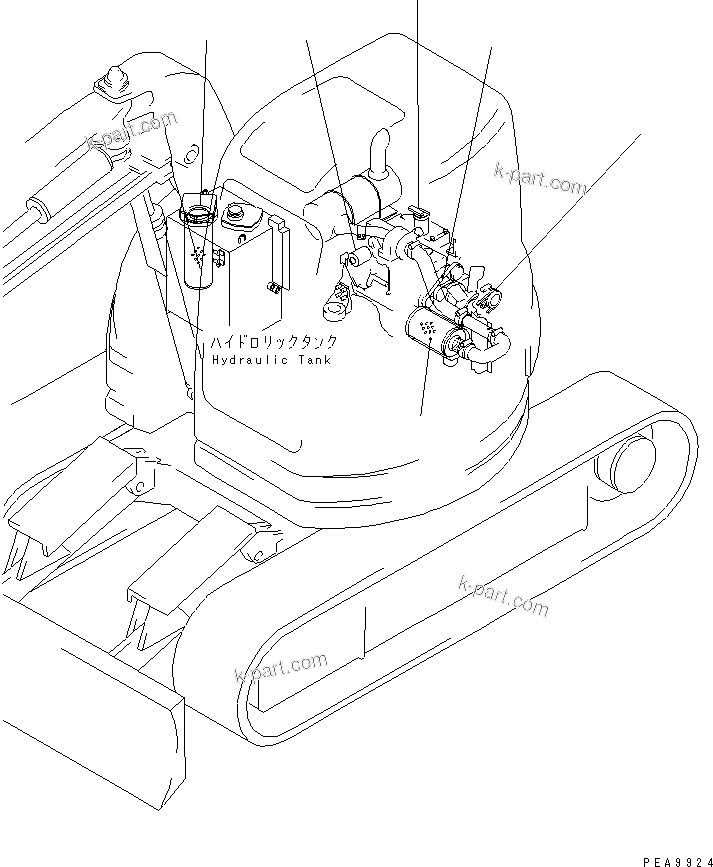 k-part.com

k-part.com

ハイドロリックタンク
Hydraulic Tank

k-part.com

k-part.com

PEA9924