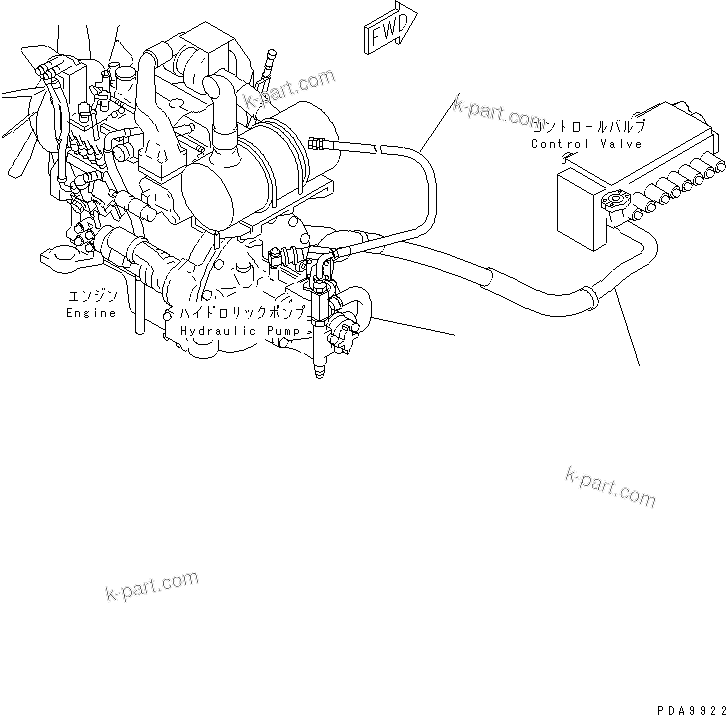 FWD

k-part.com

k-part.com

コントロールバルブ
Control Valve

エンジン
Engine

ハイドロリックポンプ
Hydraulic Pump

k-part.com

k-part.com

PDA9922