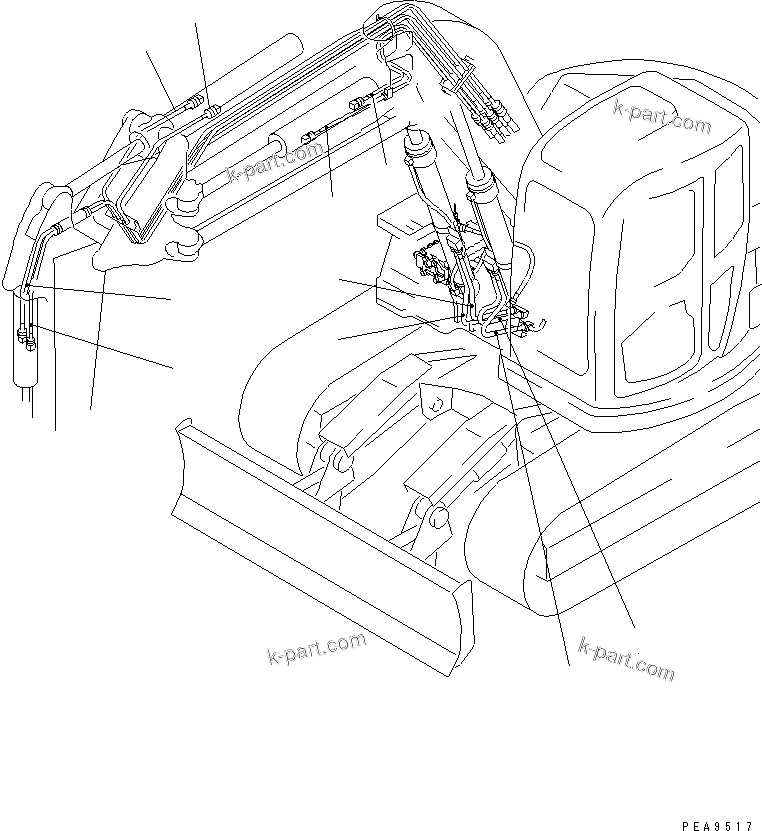 k-part.com

k-part.com

k-part.com

k-part.com

PEA9517