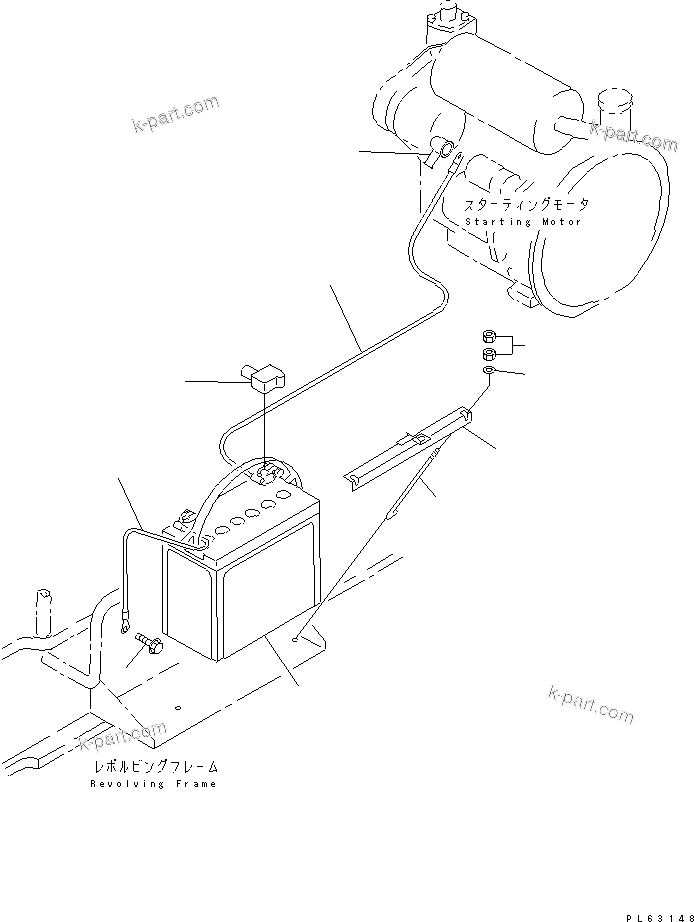 k-part.com

k-part.com

スターティングモータ
Starting Motor

k-part.com

k-part.com

レボルビングフレーム
Revolving Frame

PL63148