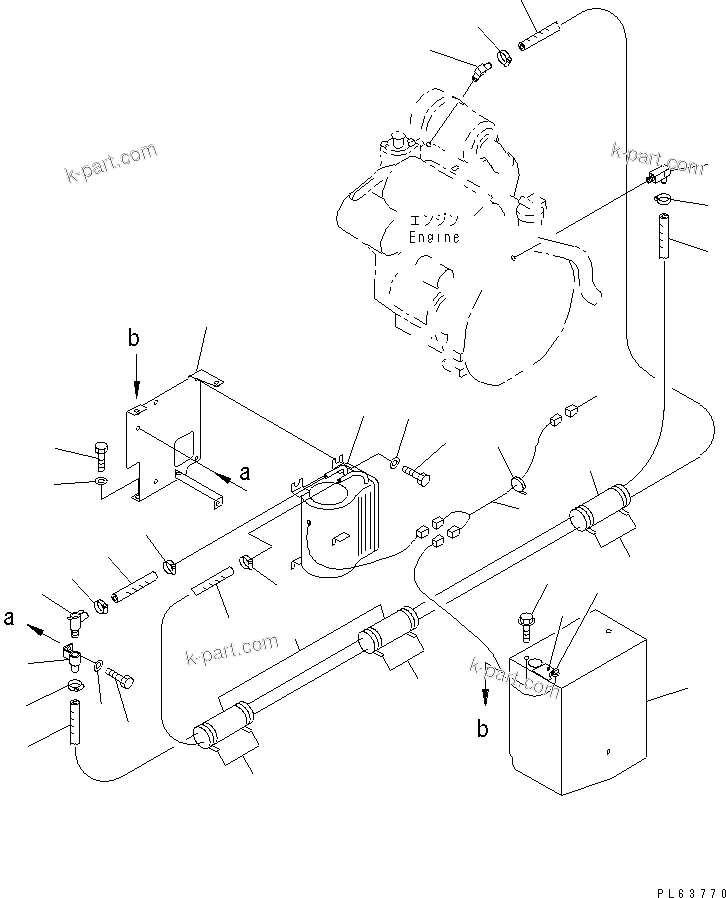 k-part.com

k-part.com

エンジン
Engine

b

a

a

k-part.com

k-part.com

b

PL63770