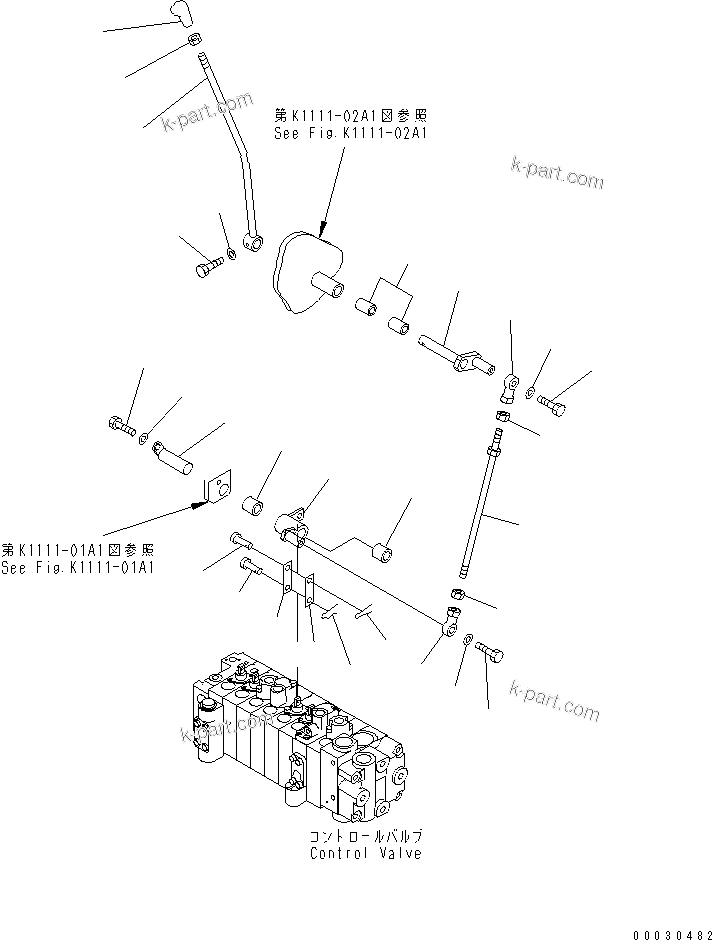 k-part.com

第K1111-02A1図参照
See Fig.K1111-02A1

k-part.com

第K1111-01A1図参照
See Fig.K1111-01A1

k-part.com

k-part.com

コントロールバルブ
Control Valve

00030482