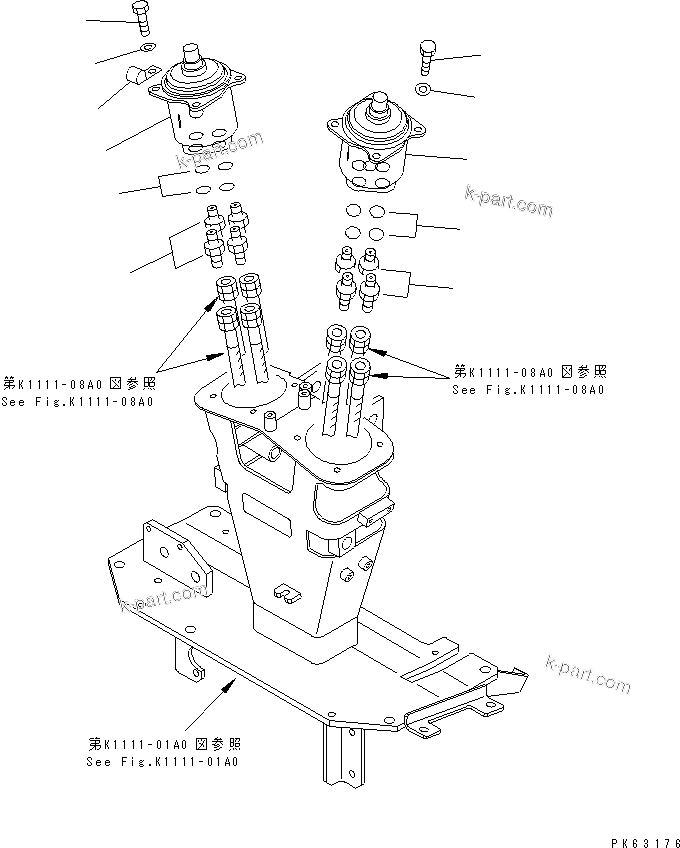 k-part.com

k-part.com

第K1111-08A0 図参照
See Fig.K1111-08A0

第K1111-08A0 図参照
See Fig.K1111-08A0

k-part.com

k-part.com

第K1111-01A0 図参照
See Fig.K1111-01A0

PK63176