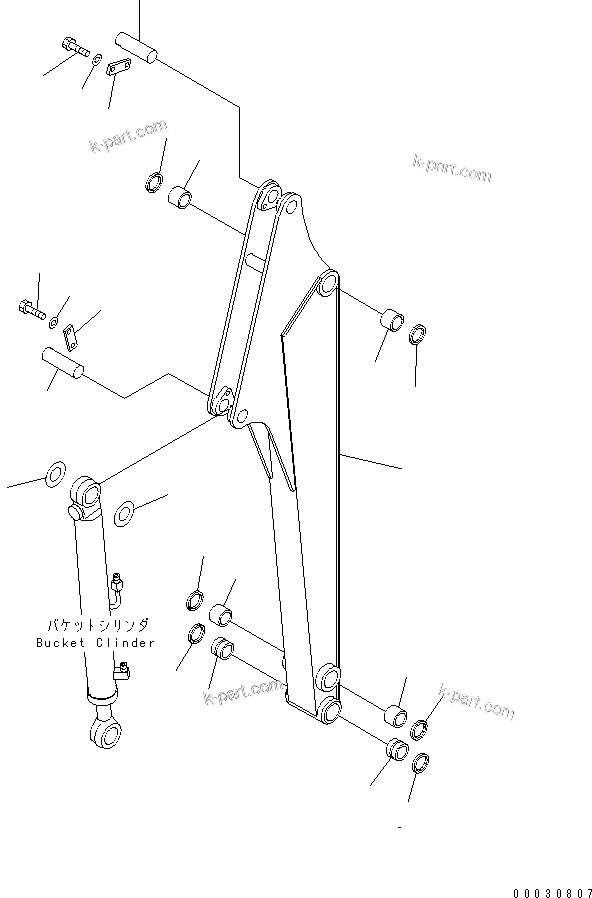 k-part.com

k-part.com

バケットシリンダ
Bucket Clinder

k-part.com

k-part.com

00030807