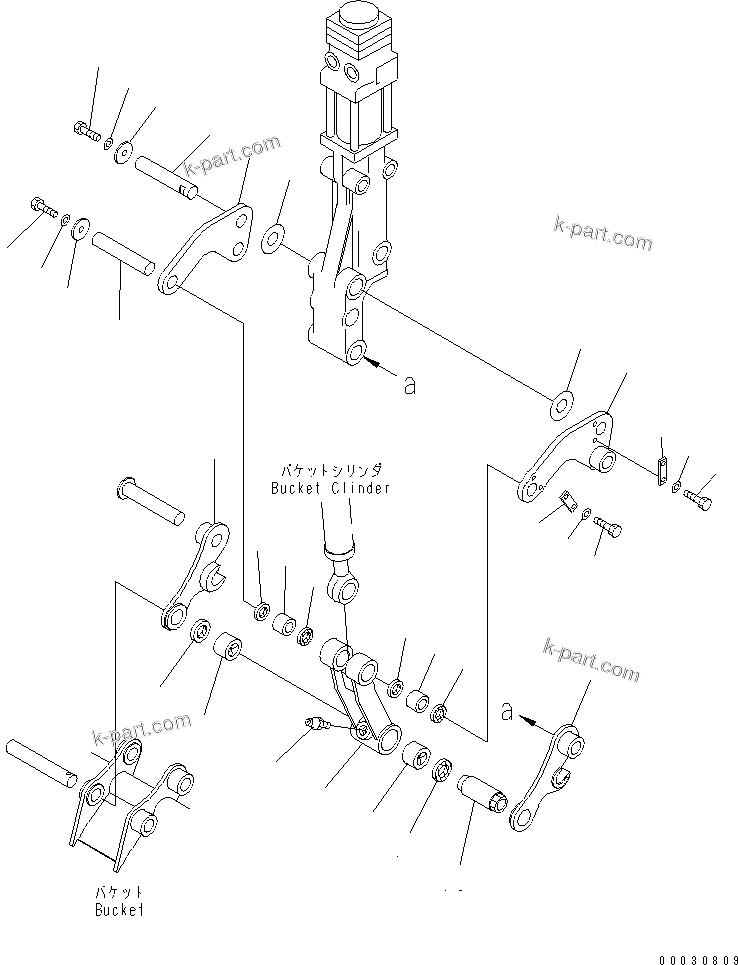 k-part.com

k-part.com

a

バケットシリンダ
Bucket Clinder

k-part.com

a

k-part.com

バケット
Bucket

00030809